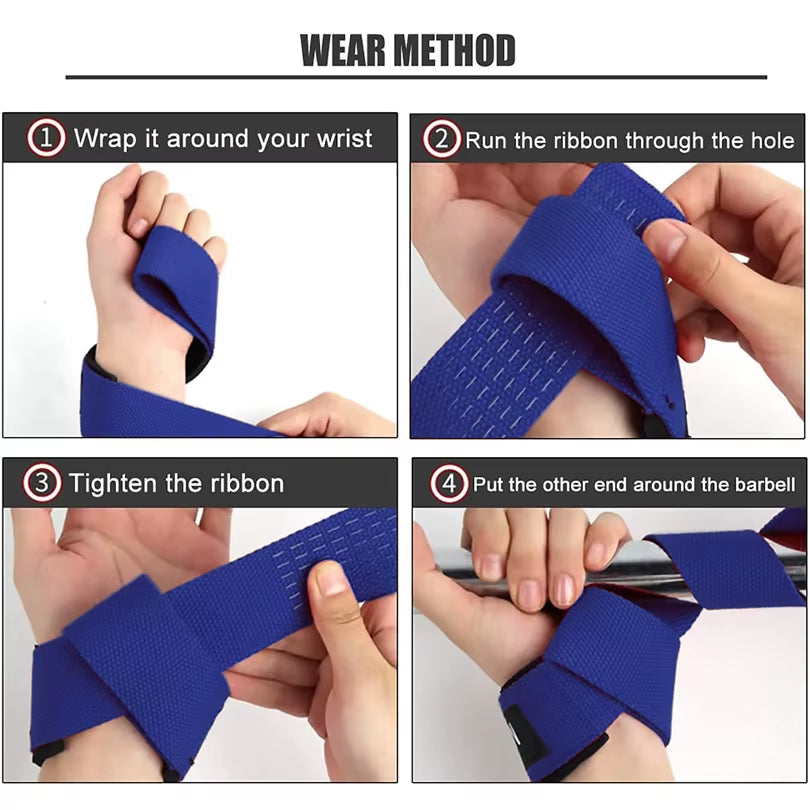 WEAR METHOD

1 Wrap it around your wrist

2 Run the ribbon through the hole

3 Tighten the ribbon

4 Put the other end around the barbell