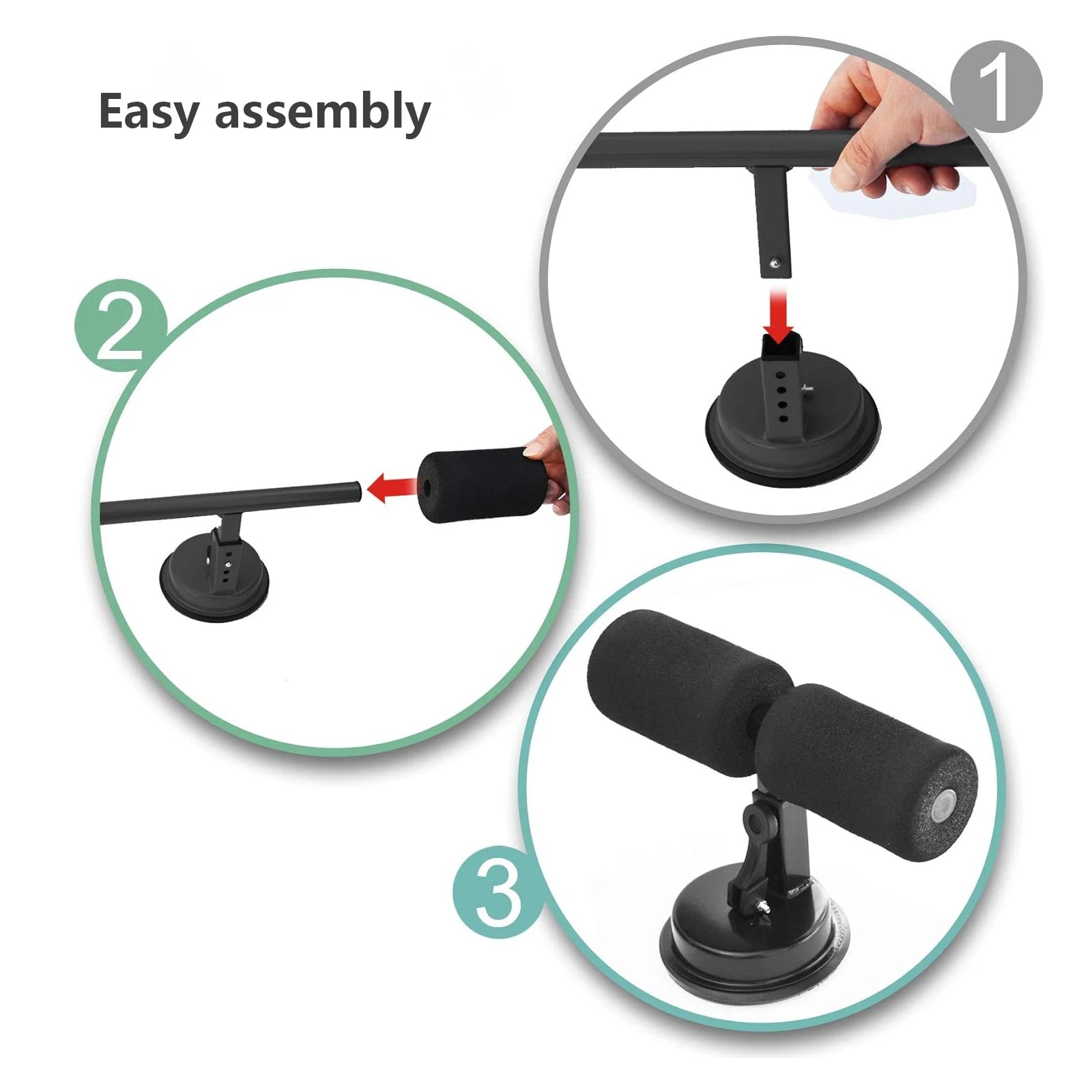 Easy assembly

1

2

3